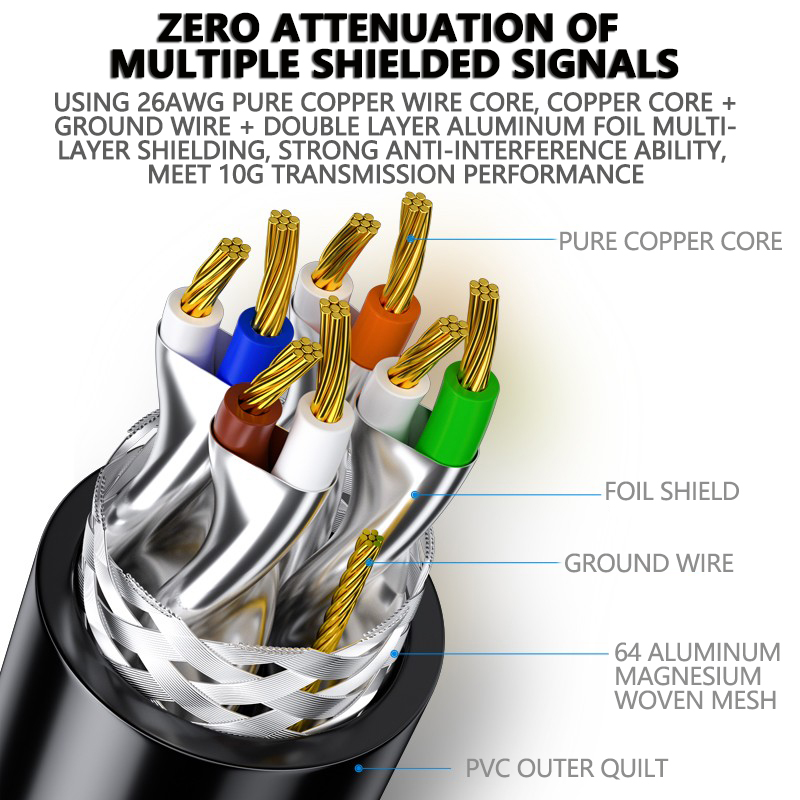 ZERO ATTENUATION OF MULTIPLE SHIELDED SIGNALS

USING 26AWG PURE COPPER WIRE CORE, COPPER CORE + GROUND WIRE + DOUBLE LAYER ALUMINUM FOIL MULTI-LAYER SHIELDING, STRONG ANTI-INTERFERENCE ABILITY, MEET 10G TRANSMISSION PERFORMANCE

PURE COPPER CORE

FOIL SHIELD

GROUND WIRE

64 ALUMINUM MAGNESIUM WOVEN MESH

PVC OUTER QUILT